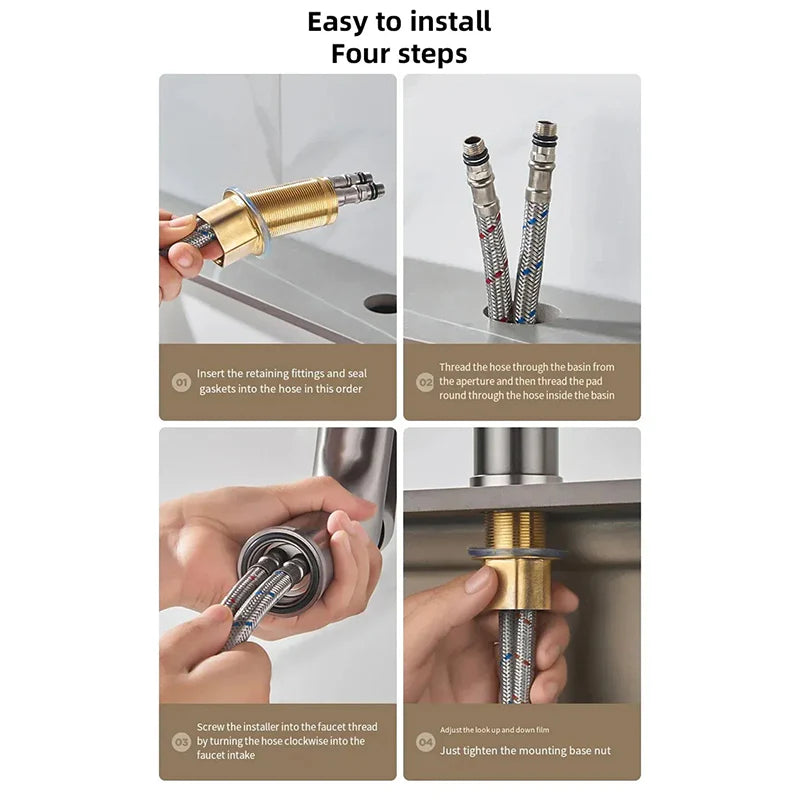 Easy to install
Four steps

01 Insert the retaining fittings and seal gaskets into the hose in this order

02 Thread the hose through the basin from the aperture and then thread the pad round through the hose inside the basin

03 Screw the installer into the faucet thread by turning the hose clockwise into the faucet intake

04 Adjust the look up and down film
Just tighten the mounting base nut